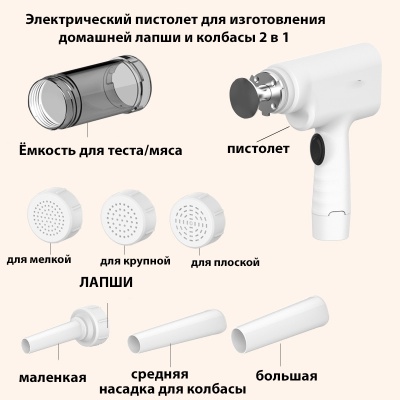 Электрический пистолет для изготовления домашней лапши и колбасы 2 в 1

Ёмкость для теста/мяса

пистолет

для мелкой

для крупной

для плоской

ЛАПШИ

маленкая

средняя

большая

насадка для колбасы