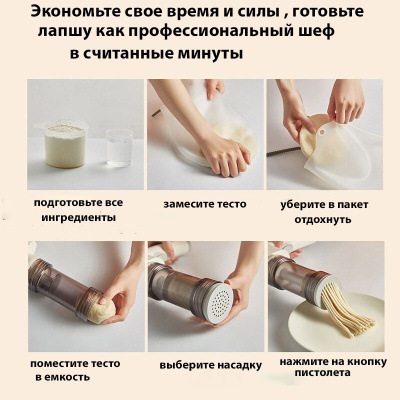 Экономьте свое время и силы , готовьте лапшу как профессиональный шеф в считанные минуты

подготовьте все ингредиенты

замесите тесто

уберите в пакет отдохнуть

поместите тесто в емкость

выберите насадку

нажмите на кнопку пистолета